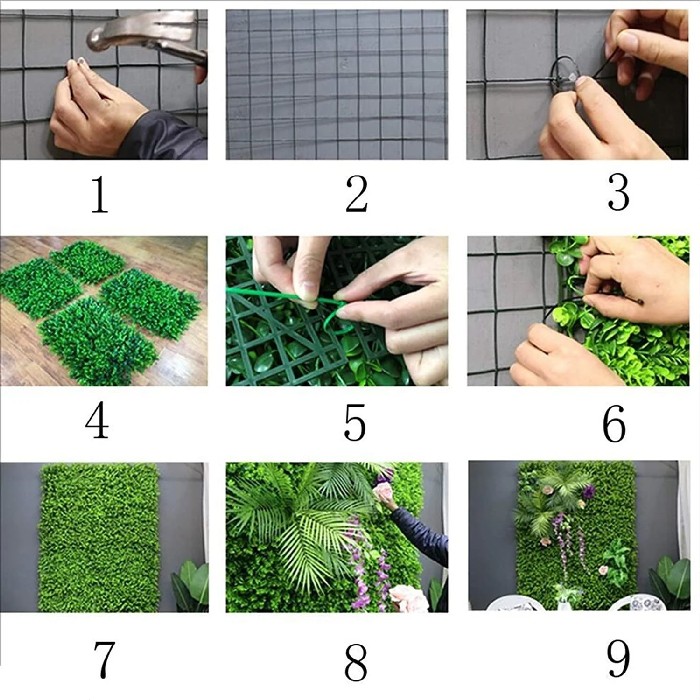 1
2
3
4
5
6
7
8
9